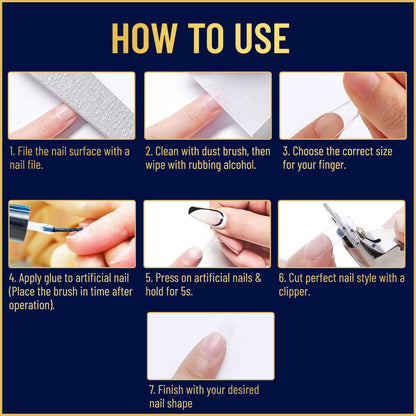 HOW TO USE

1. File the nail surface with a nail file.

2. Clean with dust brush, then wipe with rubbing alcohol.

3. Choose the correct size for your finger.

4. Apply glue to artificial nail (Place the brush in time after operation).

5. Press on artificial nails & hold for 5s.

6. Cut perfect nail style with a clipper.

7. Finish with your desired nail shape